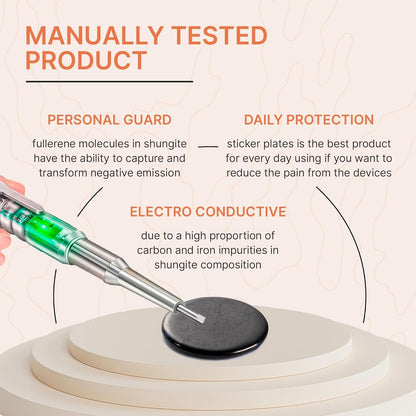 MANUALLY TESTED PRODUCT

PERSONAL GUARD

fullerene molecules in shungite have the ability to capture and transform negative emission

DAILY PROTECTION

sticker plates is the best product for every day using if you want to reduce the pain from the devices

ELECTRO CONDUCTIVE

due to a high proportion of carbon and iron impurities in shungite composition